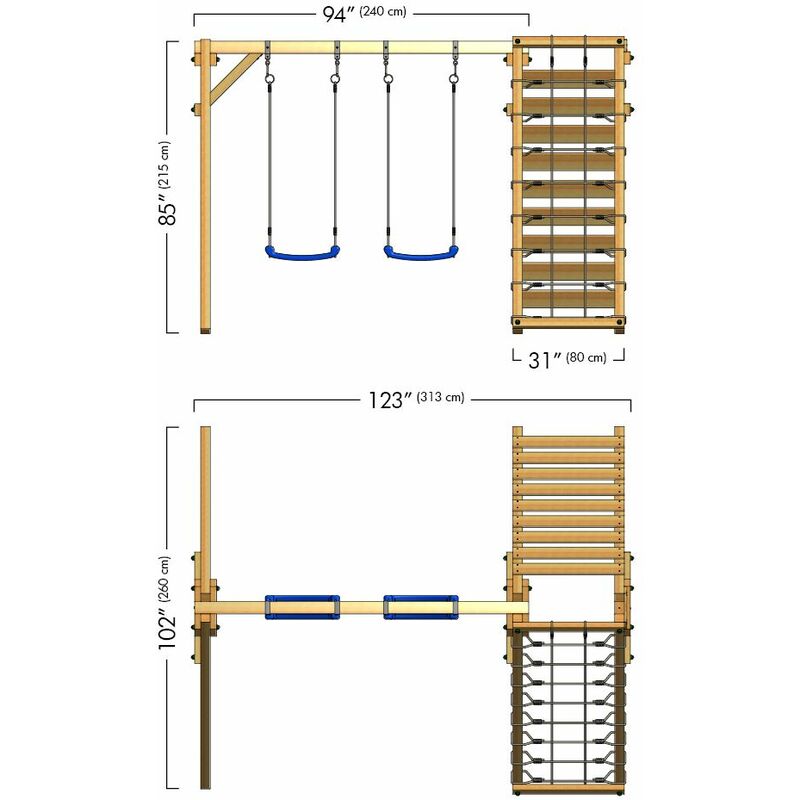 94″ (240 cm)

85″ (215 cm)

31″ (80 cm)

123″ (313 cm)

102″ (260 cm)